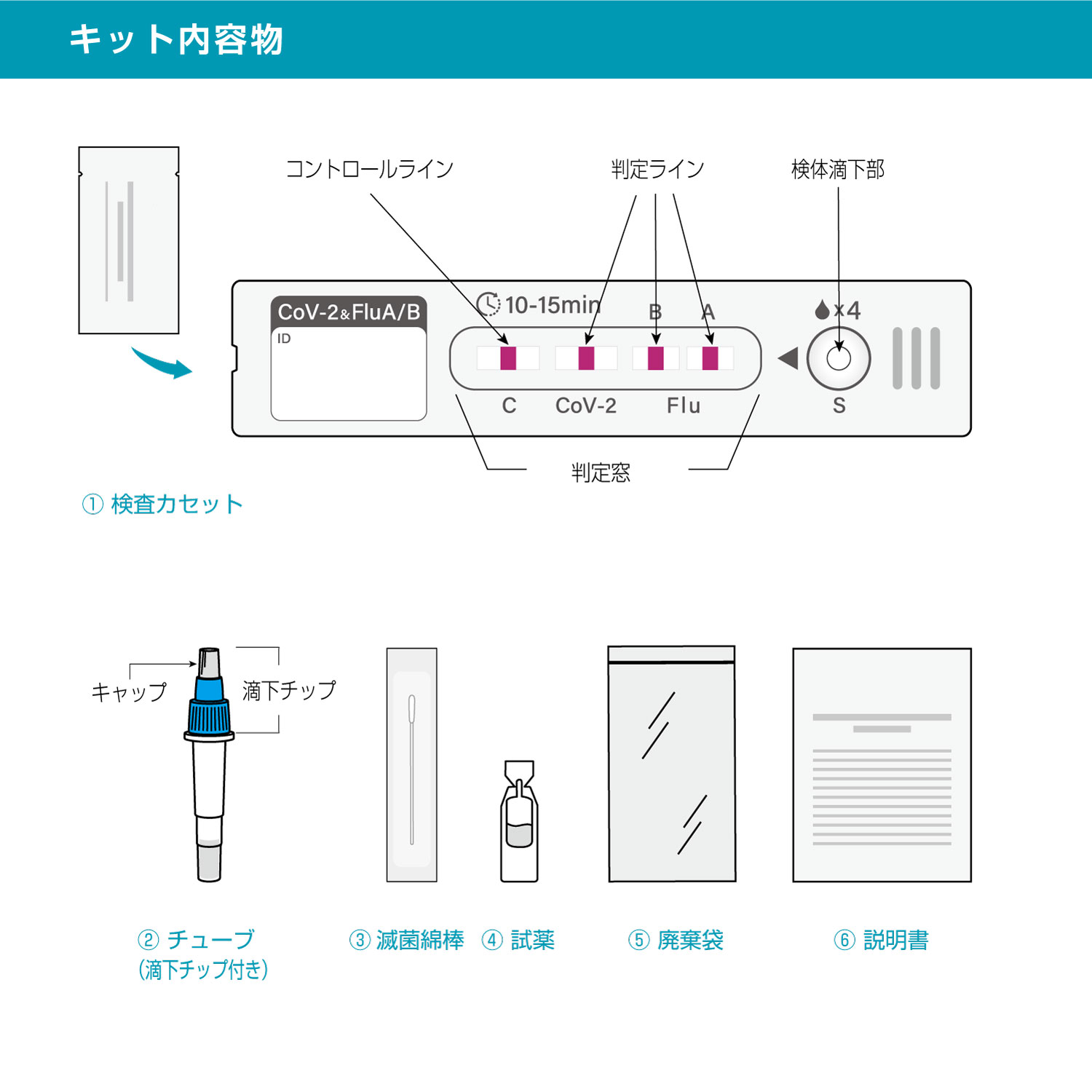 キット内容物

コントロールライン

判定ライン

検体滴下部

CoV-2&FluA/B
ID

10-15min

B A

x4

C CoV-2 Flu

S

判定窓

① 検査カセット

キャップ

滴下チップ

② チューブ
(滴下チップ付き)

③ 滅菌綿棒

④ 試薬

⑤ 廃棄袋

⑥ 説明書